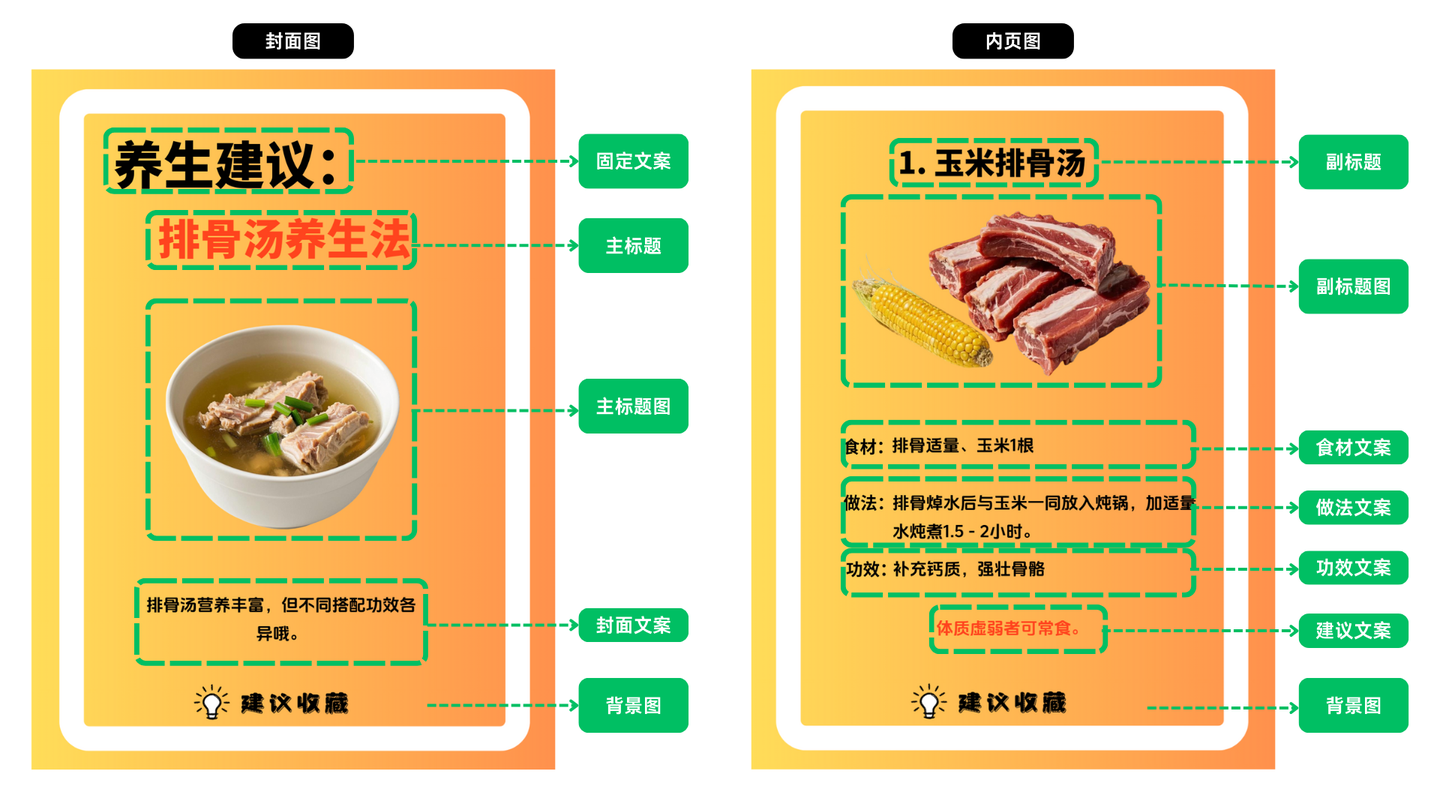 封面图

养生建议：

固定文案

排骨汤养生法

主标题

主标题图

排骨汤营养丰富，但不同搭配功效各异哦。

封面文案

建议收藏

背景图

内页图

1. 玉米排骨汤

副标题

副标题图

食材：排骨适量、玉米1根

食材文案

做法：排骨焯水后与玉米一同放入炖锅，加适量水炖煮1.5 - 2小时。

做法文案

功效：补充钙质，强壮骨骼

功效文案

体质虚弱者可常食。

建议文案

建议收藏

背景图